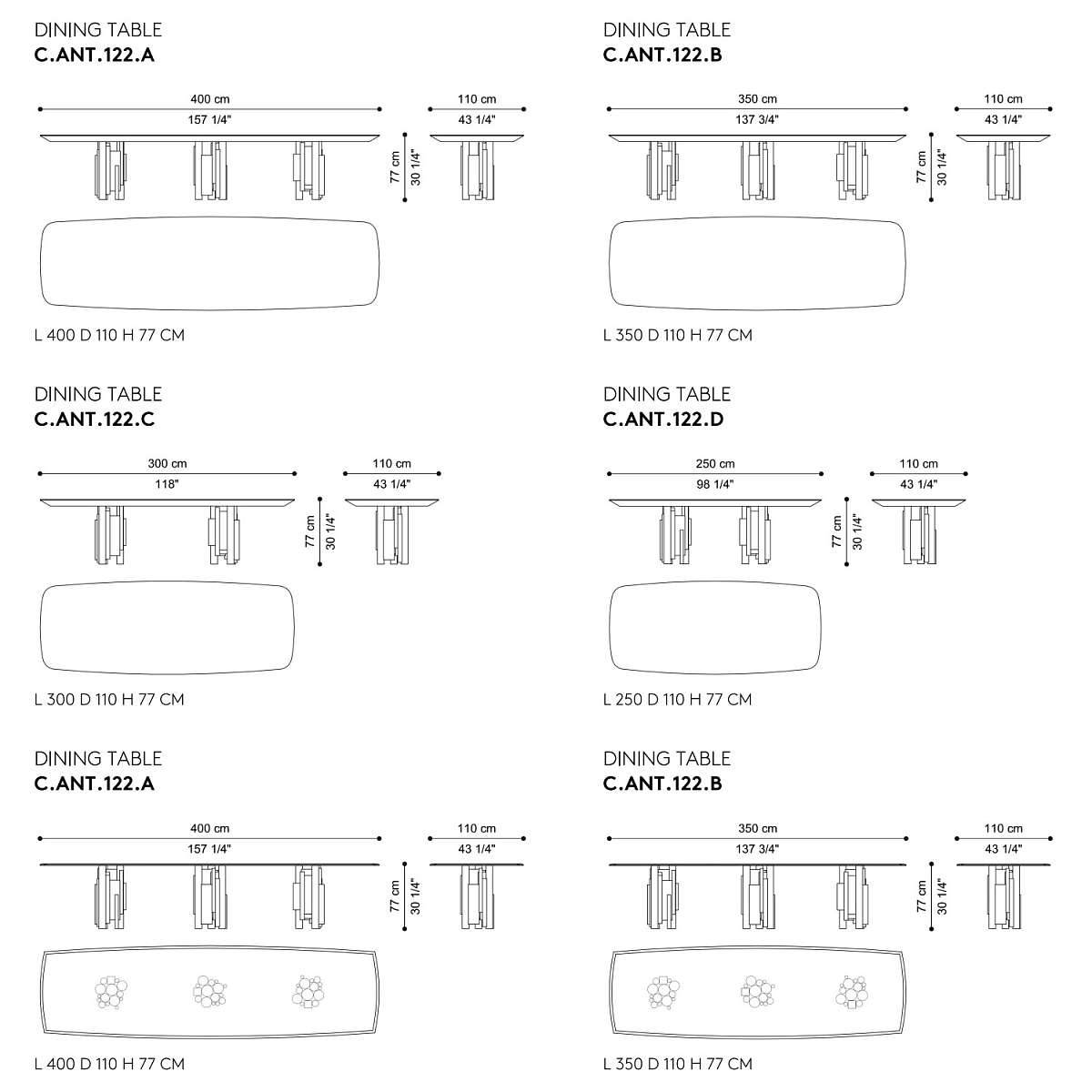 DINING TABLE
C.ANT.122.A

400 cm
157 1/4"
110 cm
43 1/4"
77 cm
30 1/4"

L 400 D 110 H 77 CM

DINING TABLE
C.ANT.122.B

350 cm
137 3/4"
110 cm
43 1/4"
77 cm
30 1/4"

L 350 D 110 H 77 CM

DINING TABLE
C.ANT.122.C

300 cm
118"
110 cm
43 1/4"
77 cm
30 1/4"

L 300 D 110 H 77 CM

DINING TABLE
C.ANT.122.D

250 cm
98 1/4"
110 cm
43 1/4"
77 cm
30 1/4"

L 250 D 110 H 77 CM

DINING TABLE
C.ANT.122.A

400 cm
157 1/4"
110 cm
43 1/4"
77 cm
30 1/4"

L 400 D 110 H 77 CM

DINING TABLE
C.ANT.122.B

350 cm
137 3/4"
110 cm
43 1/4"
77 cm
30 1/4"

L 350 D 110 H 77 CM