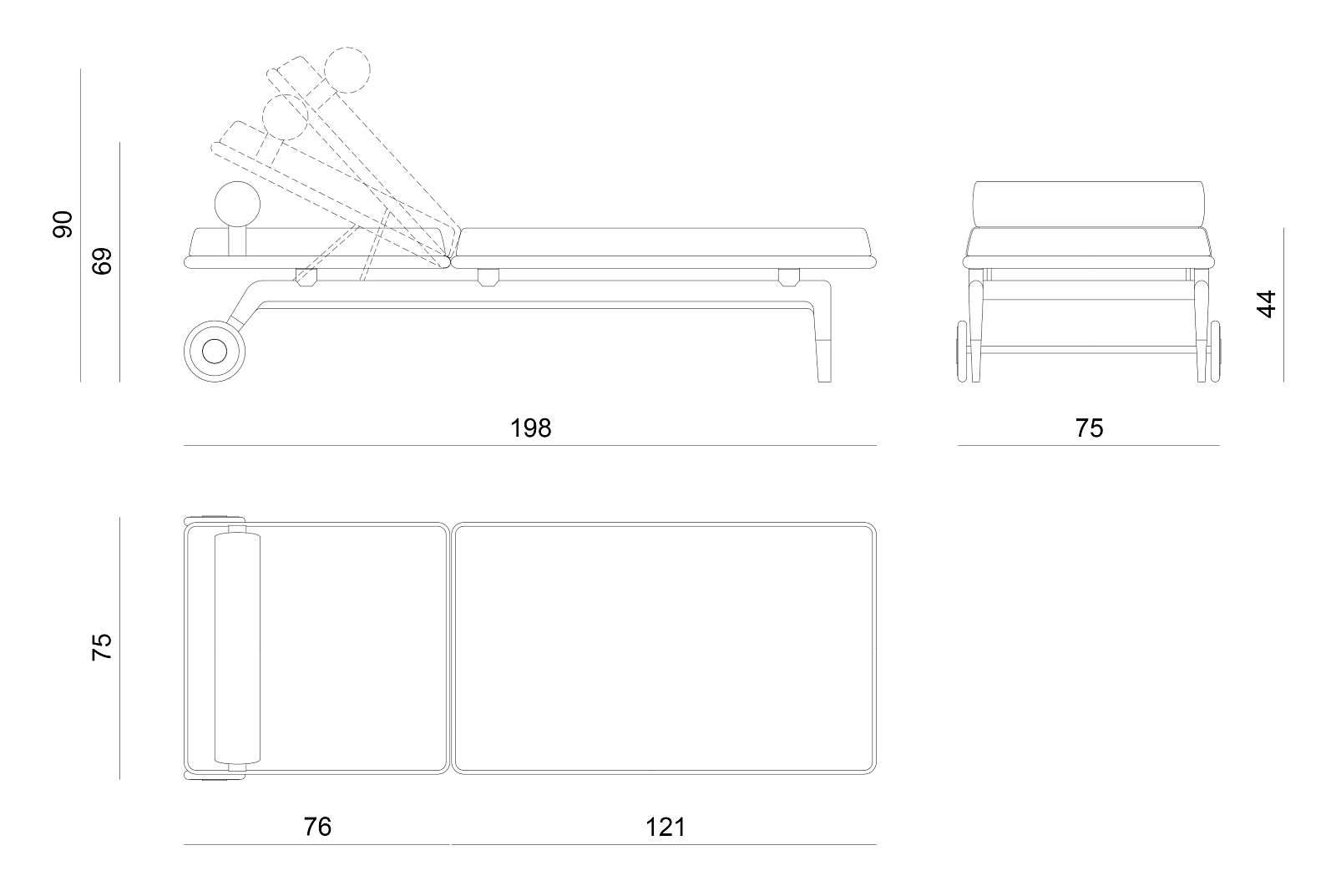 90
69
44
198
75
75
76
121