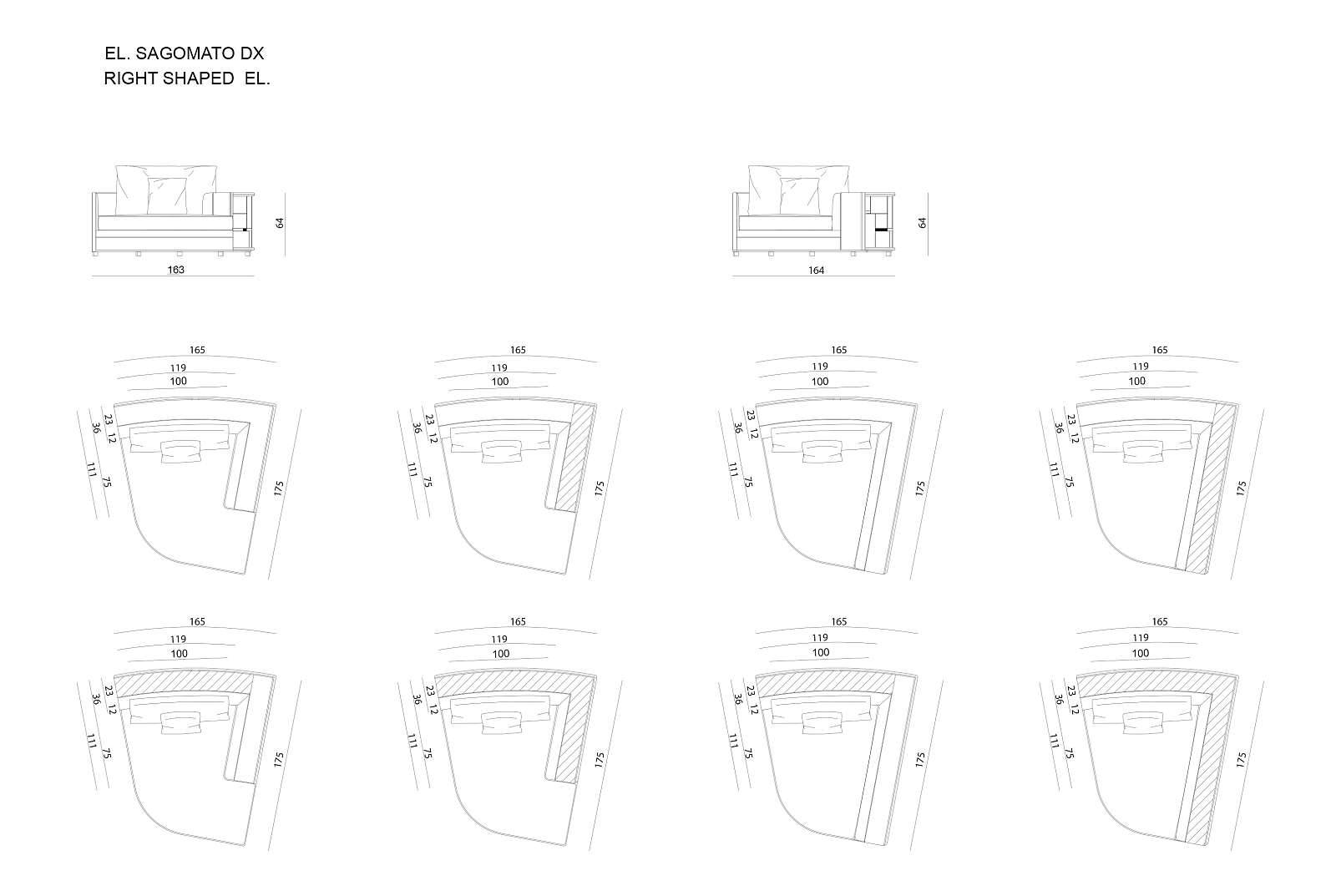 EL. SAGOMATO DX
RIGHT SHAPED EL.

64
163

64
164

165
119
100
23
12
36
111
75
175

165
119
100
23
12
36
111
75
175

165
119
100
23
12
36
111
75
175

165
119
100
23
12
36
111
75
175

165
119
100
23
12
36
111
75
175

165
119
100
23
12
36
111
75
175

165
119
100
23
12
36
111
75
175

165
119
100
23
12
36
111
75
175