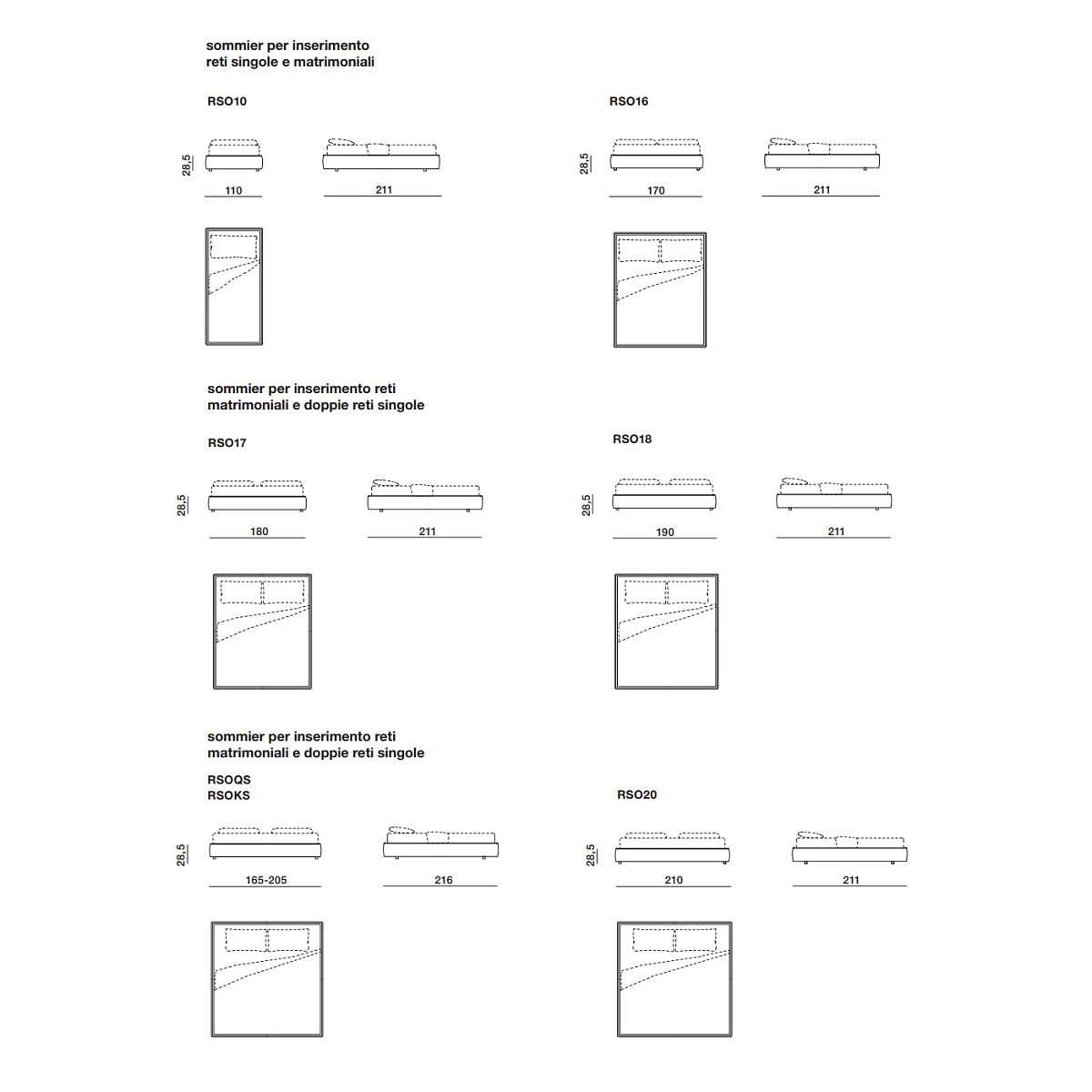 sommier per inserimento
reti singole e matrimoniali

RSO10

28,5

110

211

RSO16

28,5

170

211

sommier per inserimento reti
matrimoniali e doppie reti singole

RSO17

28,5

180

211

RSO18

28,5

190

211

sommier per inserimento reti
matrimoniali e doppie reti singole

RSOQS
RSOKS

28,5

165-205

216

RSO20

28,5

210

211