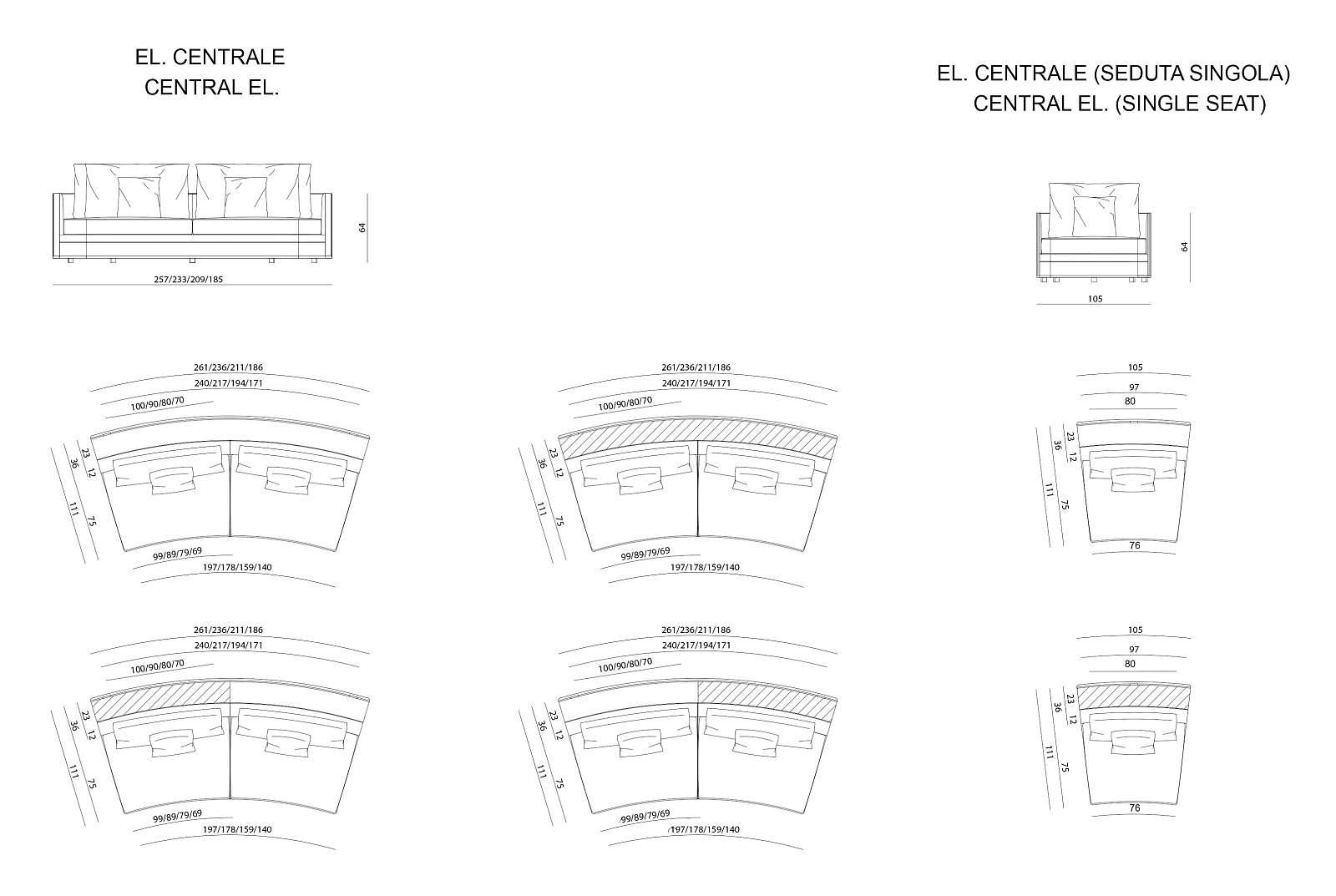 EL. CENTRALE
CENTRAL EL.

EL. CENTRALE (SEDUTA SINGOLA)
CENTRAL EL. (SINGLE SEAT)

64
257/233/209/185

64
105

261/236/211/186
240/217/194/171
100/90/80/70
23
36
12
111
75
99/89/79/69
197/178/159/140

261/236/211/186
240/217/194/171
100/90/80/70
23
36
12
111
75
99/89/79/69
197/178/159/140

105
97
80
23
36
12
111
75
76

261/236/211/186
240/217/194/171
100/90/80/70
23
36
12
111
75
99/89/79/69
197/178/159/140

261/236/211/186
240/217/194/171
100/90/80/70
23
36
12
111
75
99/89/79/69
197/178/159/140

105
97
80
23
36
12
111
75
76